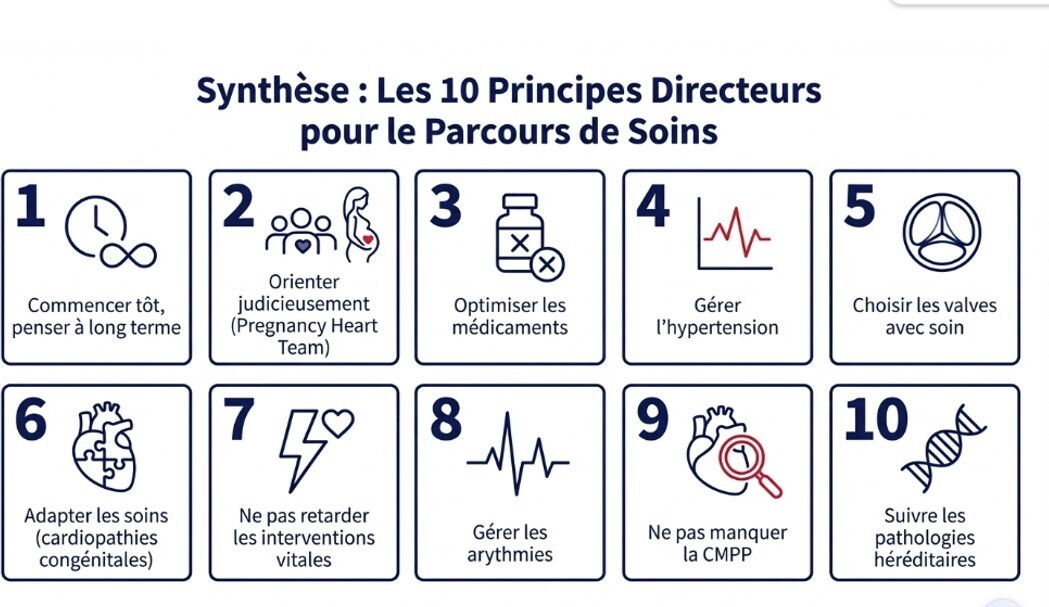 Synthèse : Les 10 Principes Directeurs pour le Parcours de Soins

1
Commencer tôt, penser à long terme

2
Orienter judicieusement (Pregnancy Heart Team)

3
Optimiser les médicaments

4
Gérer l'hypertension

5
Choisir les valves avec soin

6
Adapter les soins (cardiopathies congénitales)

7
Ne pas retarder les interventions vitales

8
Gérer les arythmies

9
Ne pas manquer la CMPP

10
Suivre les pathologies héréditaires