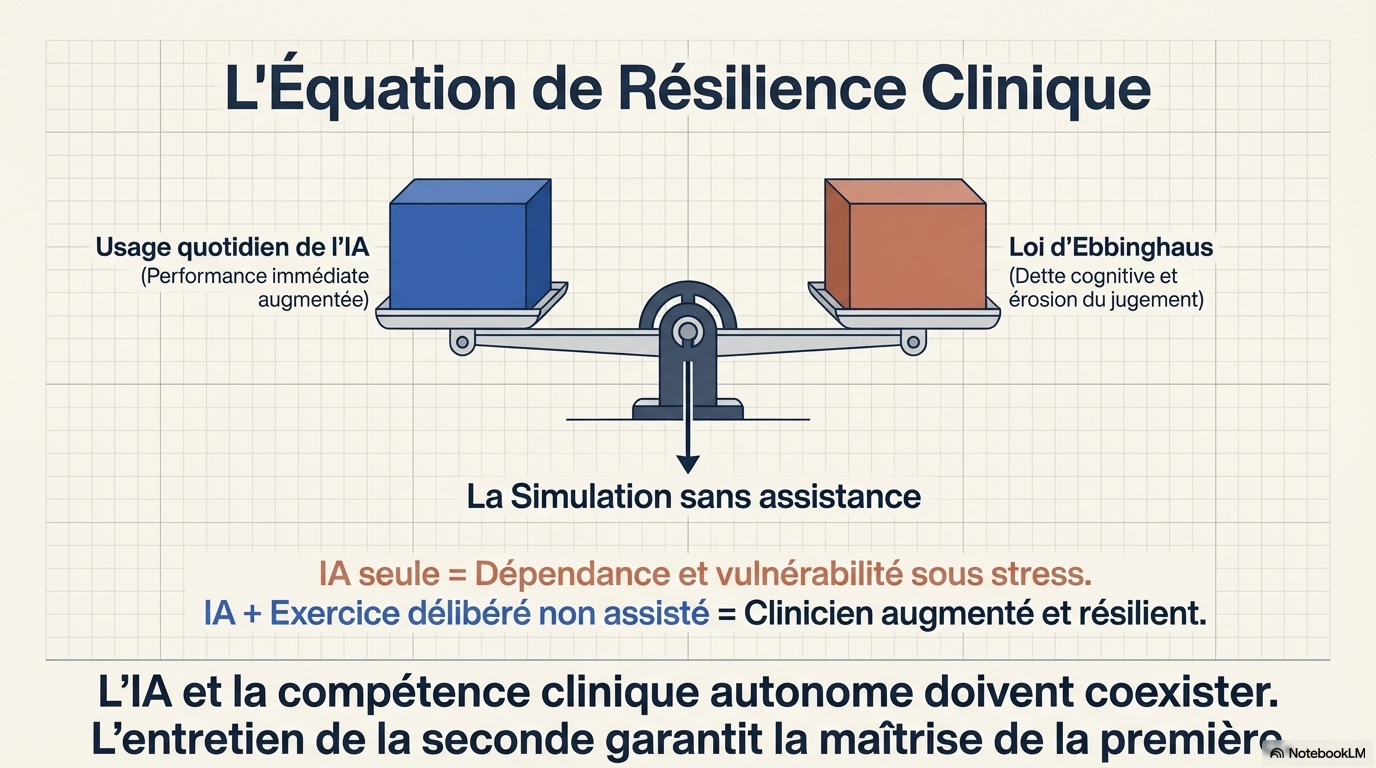 L'Équation de Résilience Clinique

Usage quotidien de l'IA
(Performance immédiate augmentée)

Loi d'Ebbinghaus
(Dette cognitive et érosion du jugement)

La Simulation sans assistance

IA seule = Dépendance et vulnérabilité sous stress.
IA + Exercice délibéré non assisté = Clinicien augmenté et résilient.

L'IA et la compétence clinique autonome doivent coexister.
L'entretien de la seconde garantit la maîtrise de la première

NotebookLM