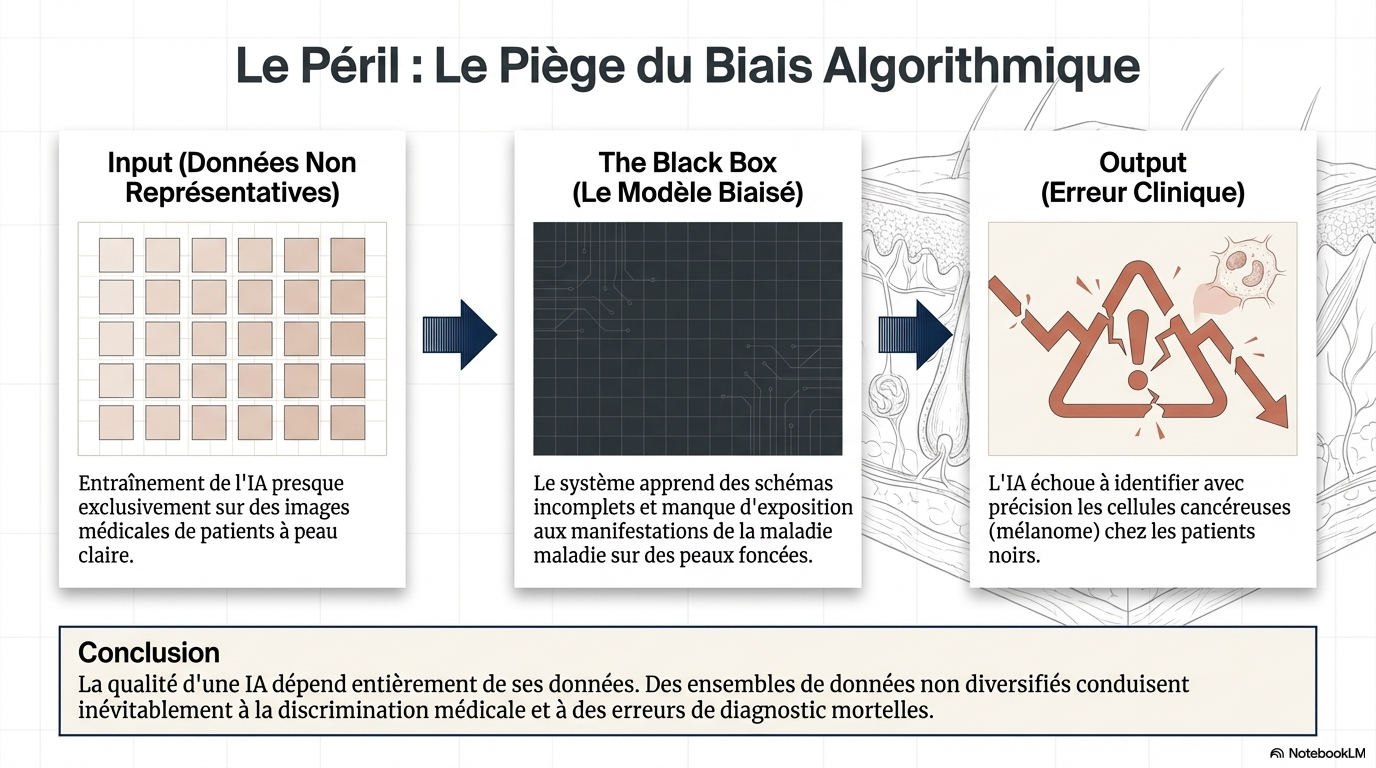 Le Péril : Le Piège du Biais Algorithmique

Input (Données Non Représentatives)

Entraînement de l'IA presque exclusivement sur des images médicales de patients à peau claire.

The Black Box (Le Modèle Biaisé)

Le système apprend des schémas incomplets et manque d'exposition aux manifestations de la maladie maladie sur des peaux foncées.

Output (Erreur Clinique)

L'IA échoue à identifier avec précision les cellules cancéreuses (mélanome) chez les patients noirs.

Conclusion
La qualité d'une IA dépend entièrement de ses données. Des ensembles de données non diversifiés conduisent inévitablement à la discrimination médicale et à des erreurs de diagnostic mortelles.

NotebookLM