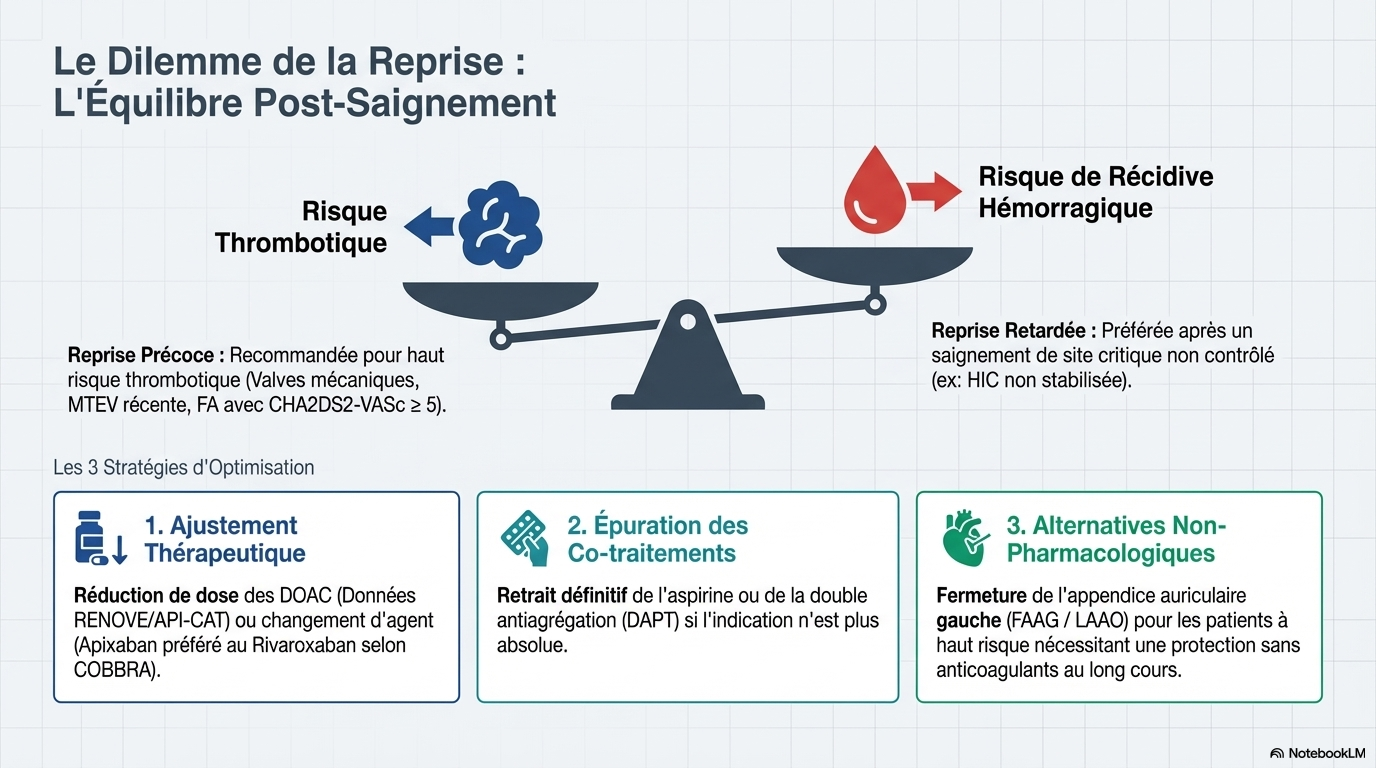 Le Dilemme de la Reprise :
L'Équilibre Post-Saignement

Risque Thrombotique

Risque de Récidive Hémorragique

Reprise Précoce : Recommandée pour haut risque thrombotique (Valves mécaniques, MTEV récente, FA avec CHA2DS2-VASc ≥ 5).

Reprise Retardée : Préférée après un saignement de site critique non contrôlé (ex: HIC non stabilisée).

Les 3 Stratégies d'Optimisation

1. Ajustement Thérapeutique

Réduction de dose des DOAC (Données RENOVE/API-CAT) ou changement d'agent (Apixaban préféré au Rivaroxaban selon COBBRA).

2. Épuration des Co-traitements

Retrait définitif de l'aspirine ou de la double antiagrégation (DAPT) si l'indication n'est plus absolue.

3. Alternatives Non-Pharmacologiques

Fermeture de l'appendice auriculaire gauche (FAAG / LAAO) pour les patients à haut risque nécessitant une protection sans anticoagulants au long cours.

NotebookLM