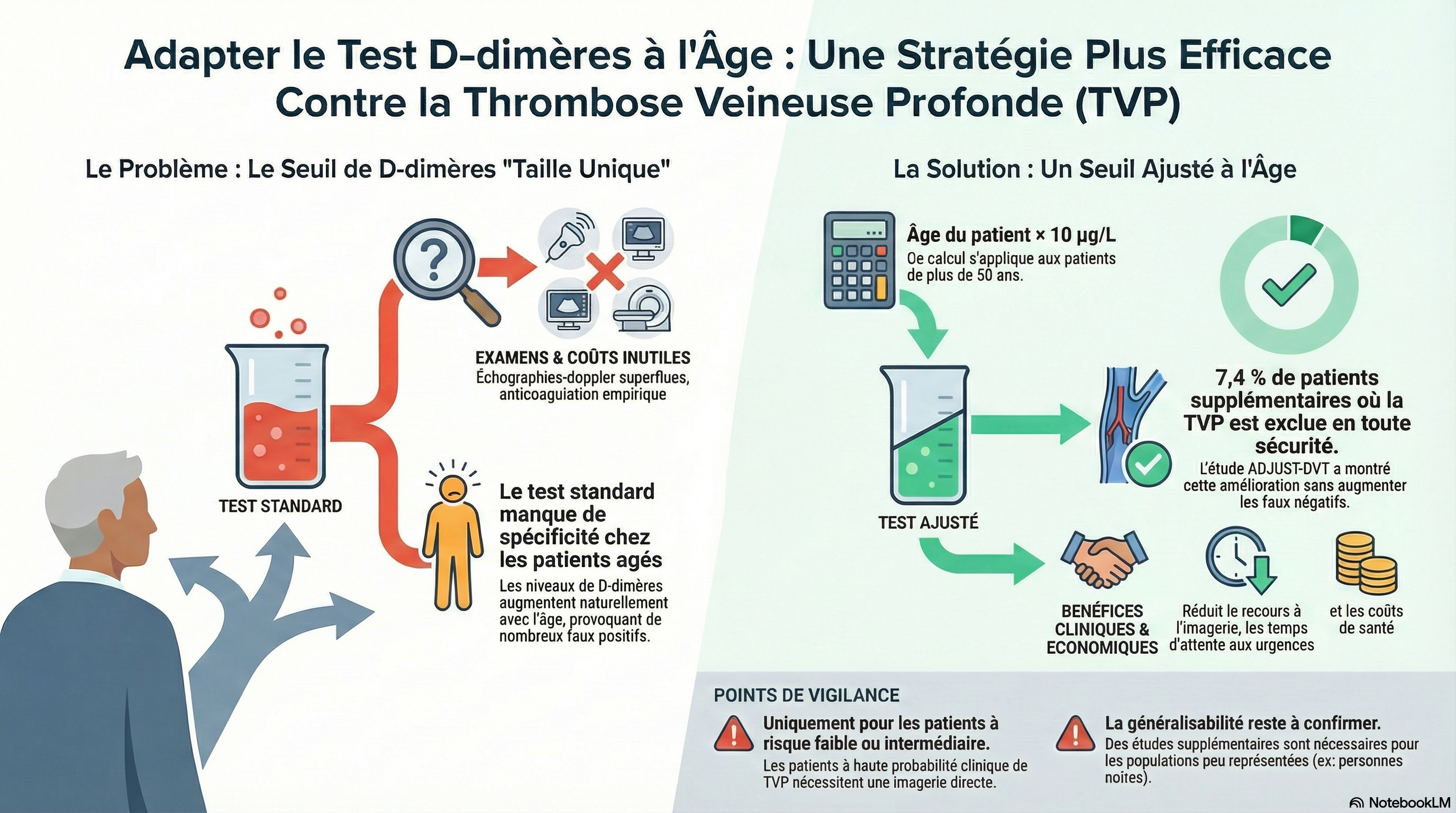 Adapter le Test D-dimères à l'Âge : Une Stratégie Plus Efficace Contre la Thrombose Veineuse Profonde (TVP)

Le Problème : Le Seuil de D-dimères "Taille Unique"

TEST STANDARD

EXAMENS & COÛTS INUTILES
Échographies-doppler superflues, anticoaguiation empirique

Le test standard manque de spécificité chez les patients agés
Les niveaux de D-dimères augmentent naturellement avec l'âge, provoquant de nombreux faux positifs.

La Solution : Un Seuil Ajusté à l'Âge

Âge du patient × 10 µg/L
Oe calcul s'applique aux patients de plus de 50 ans.

TEST AJUSTÉ

7,4 % de patients supplémentaires où la TVP est exclue en toute sécurité.
L'étude ADJUST-DVT a montré cette amélioration sans augmenter les faux négatifs.

BENÉFICES CLINIQUES & ECONOMIQUES

Réduit le recours à l'imagerie, les temps d'attente aux urgences

et les coûts de santé

POINTS DE VIGILANCE

Uniquement pour les patients à risque faible ou intermédiaire.
Les patients à haute probabilité clinique de TVP nécessitent une imagerie directe.

La généralisabilité reste à confirmer.
Des études supplémentaires sont nécessaires pour les populations peu représentées (ex: personnes noites).

NotebookLM